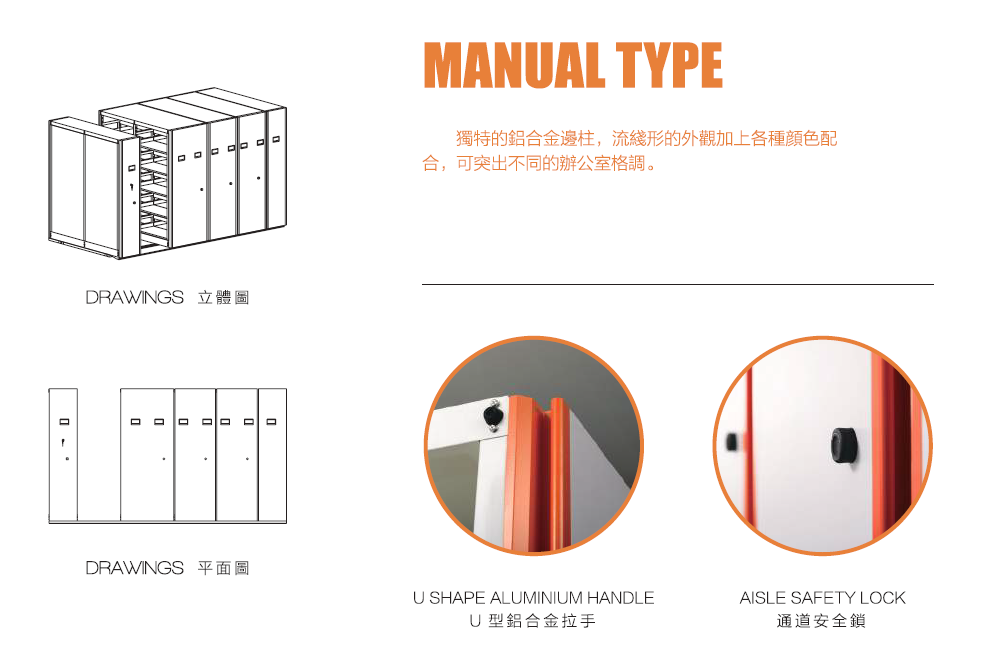 MANUAL TYPE

獨特的鋁合金邊柱，流綫形的外觀加上各種顏色配合，可突出不同的辦公室格調。

DRAWINGS 立體圖

DRAWINGS 平面圖

U SHAPE ALUMINIUM HANDLE
U 型鋁合金拉手

AISLE SAFETY LOCK
通道安全鎖